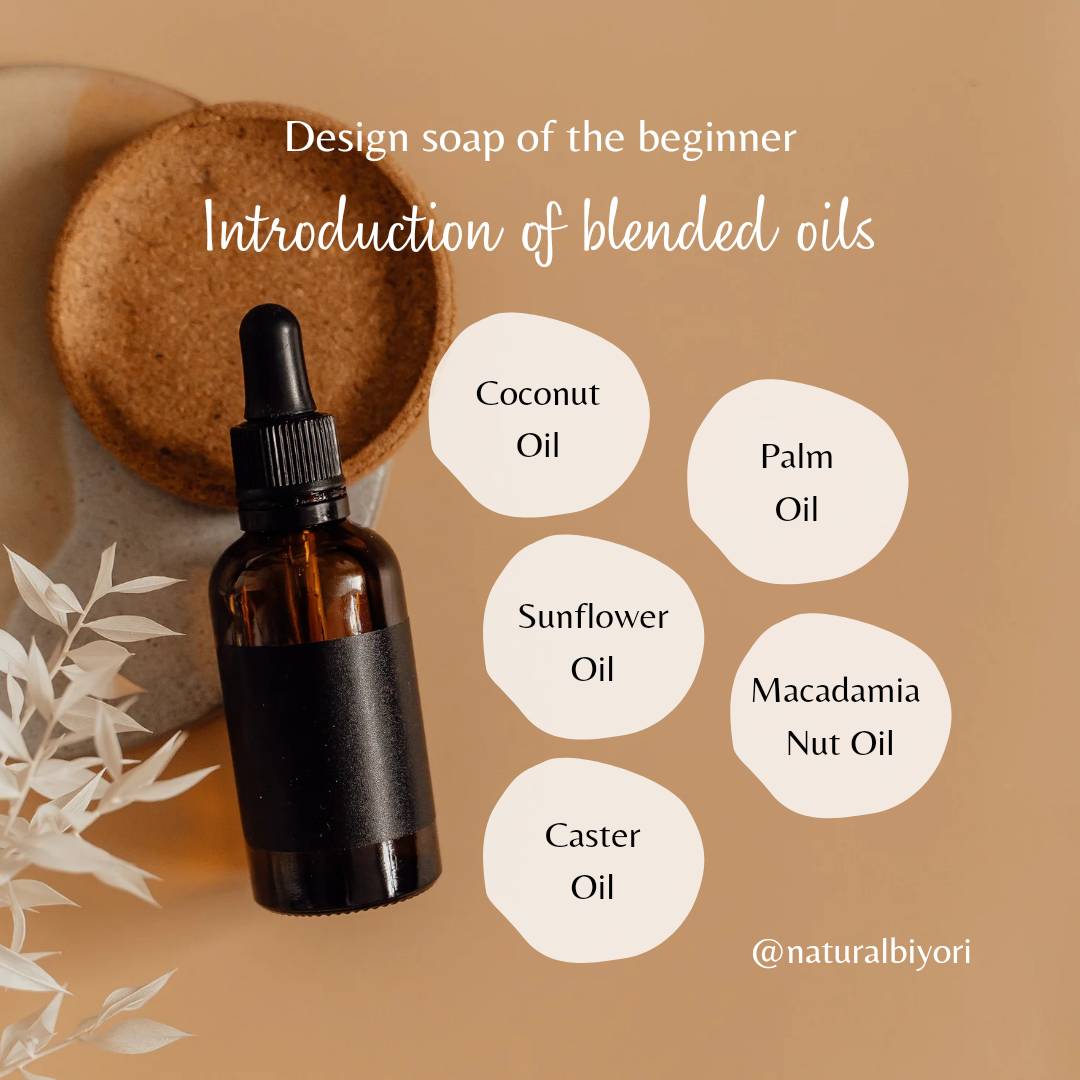 Design soap of the beginner

Introduction of blended oils

Coconut Oil

Palm Oil

Sunflower Oil

Macadamia Nut Oil

Caster Oil

@naturalbiyori